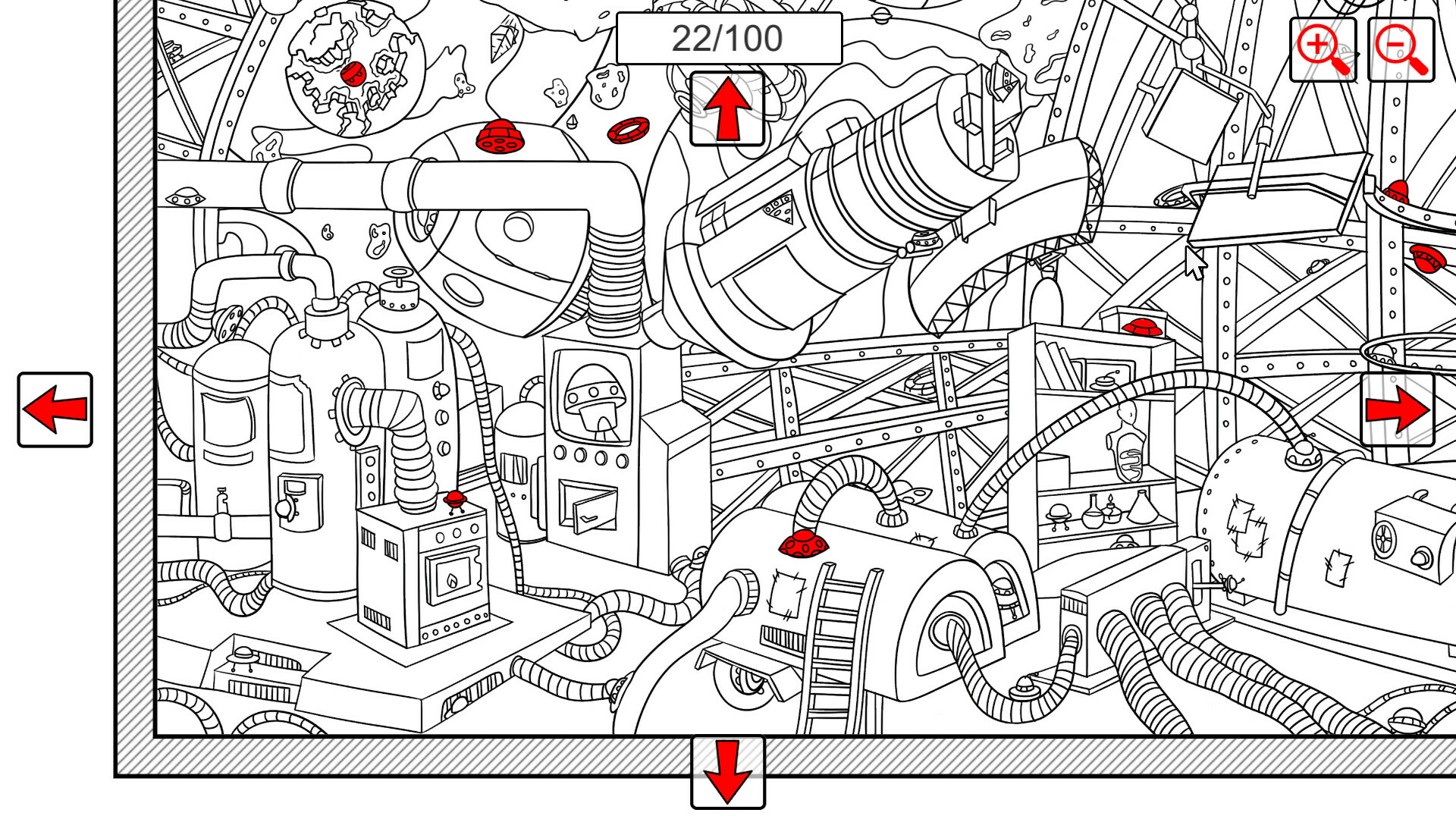 22/100