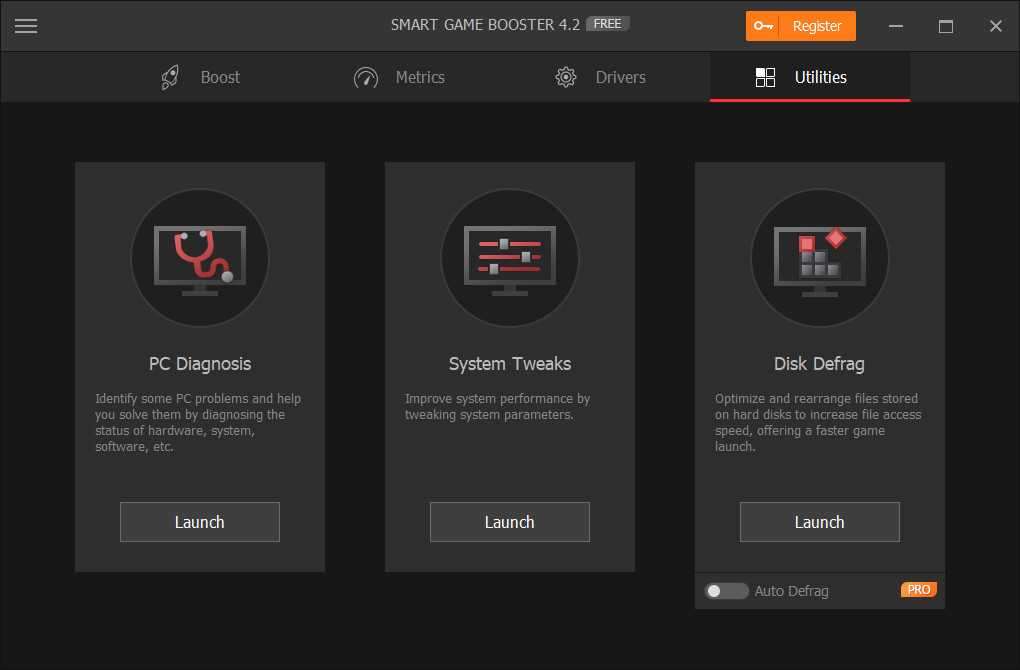 SMART GAME BOOSTER 4.2 FREE

Register

Boost Metrics Drivers Utilities

PC Diagnosis

Identify some PC problems and help you solve them by diagnosing the status of hardware, system, software, etc.

Launch

System Tweaks

Improve system performance by tweaking system parameters.

Launch

Disk Defrag

Optimize and rearrange files stored on hard disks to increase file access speed, offering a faster game launch.

Launch

Auto Defrag PRO